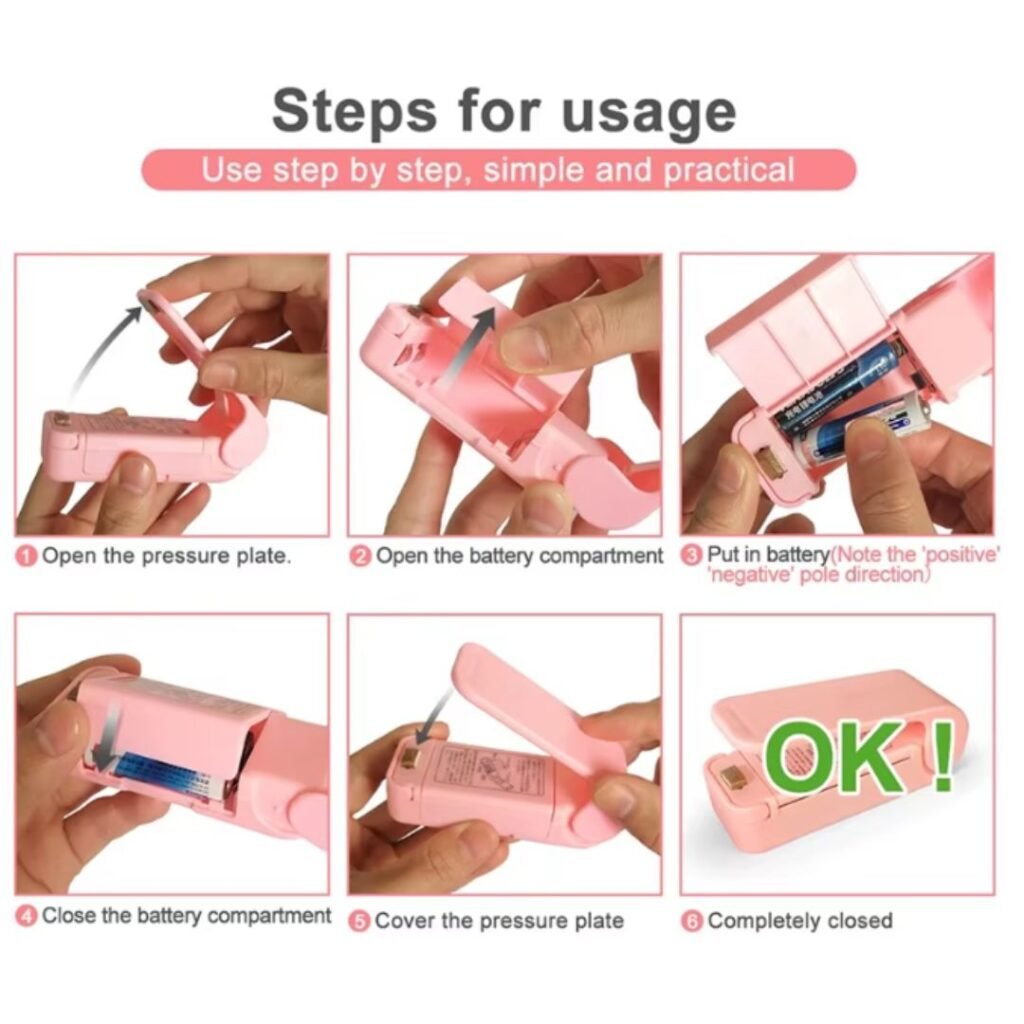 Steps for usage

Use step by step, simple and practical

1 Open the pressure plate.

2 Open the battery compartment

3 Put in battery(Note the 'positive' 'negative' pole direction)

4 Close the battery compartment

5 Cover the pressure plate

OK !

6 Completely closed